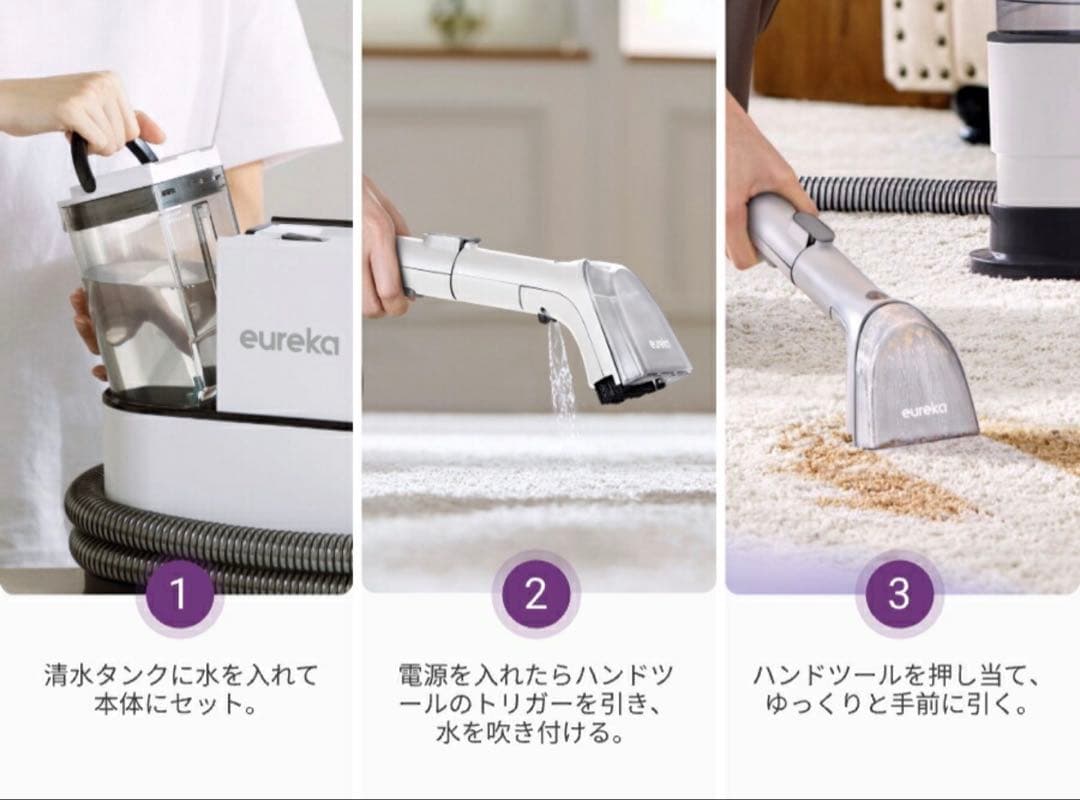 eureka

1

清水タンクに水を入れて本体にセット。

eureka

2

電源を入れたらハンドツールのトリガーを引き、水を吹き付ける。

eureka

3

ハンドツールを押し当て、ゆっくりと手前に引く。