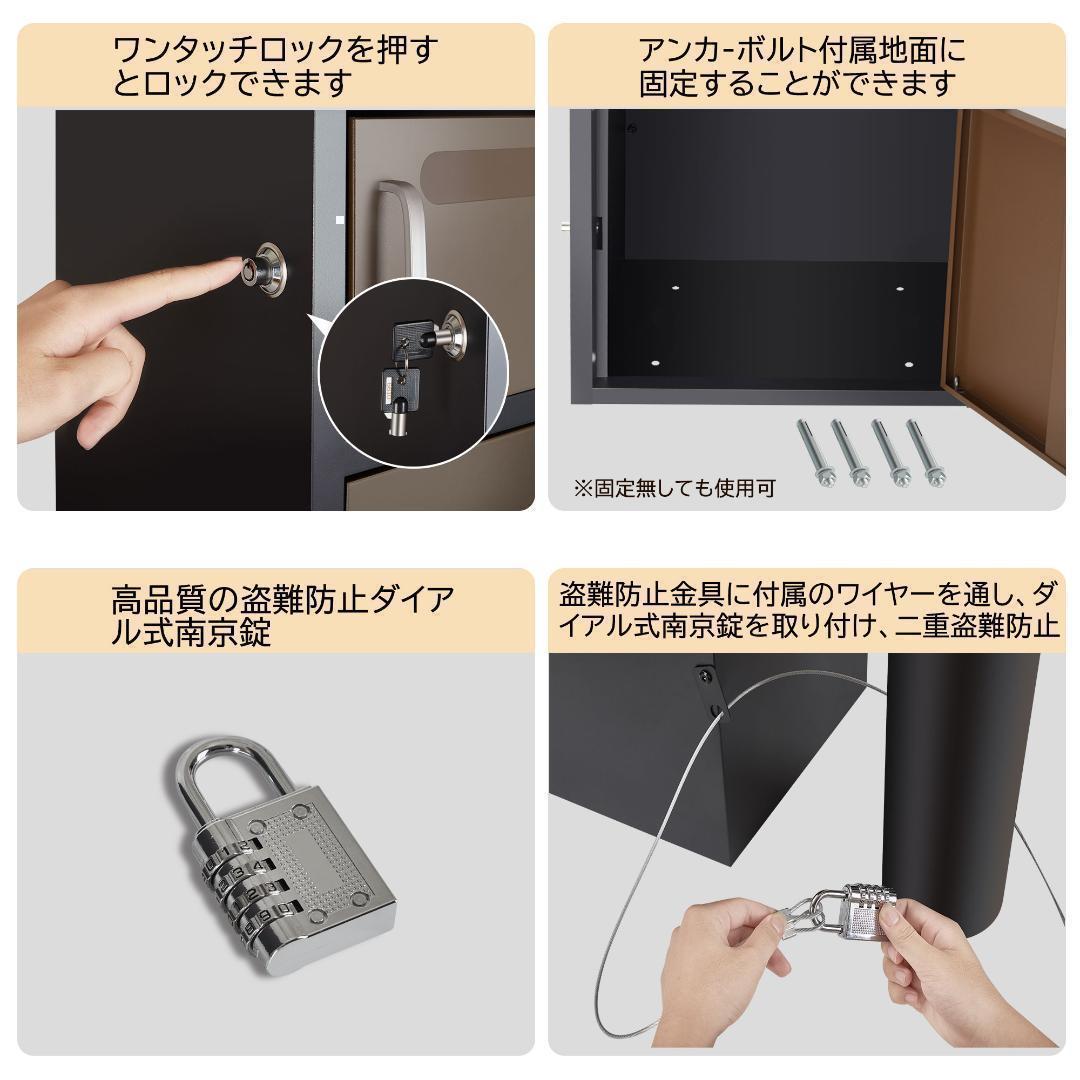 ワンタッチロックを押すとロックできます

アンカ-ボルト付属地面に固定することができます

※固定無しても使用可

高品質の盗難防止ダイアル式南京錠

盗難防止金具に付属のワイヤーを通し、ダイアル式南京錠を取り付け、二重盗難防止