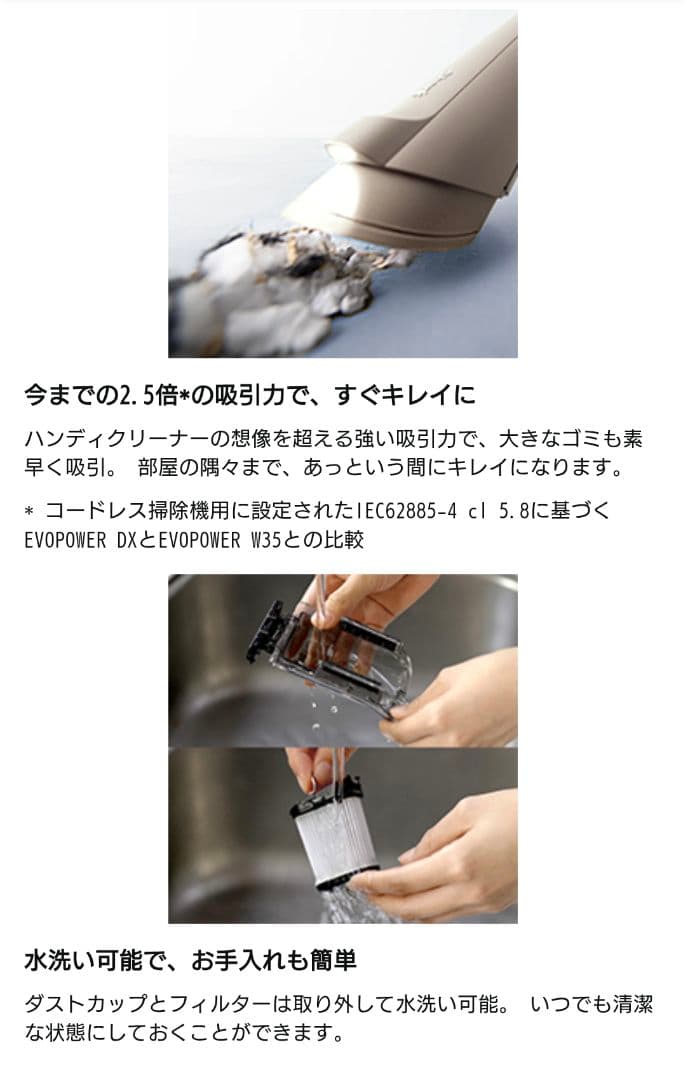 今までの2.5倍*の吸引力で、すぐキレイに

ハンディクリーナーの想像を超える強い吸引力で、大きなゴミも素早く吸引。 部屋の隅々まで、あっという間にキレイになります。

* コードレス掃除機用に設定されたIEC62885-4 cl 5.8に基づく EVOPOWER DXとEVOPOWER W35との比較

水洗い可能で、お手入れも簡単

ダストカップとフィルターは取り外して水洗い可能。 いつでも清潔な状態にしておくことができます。