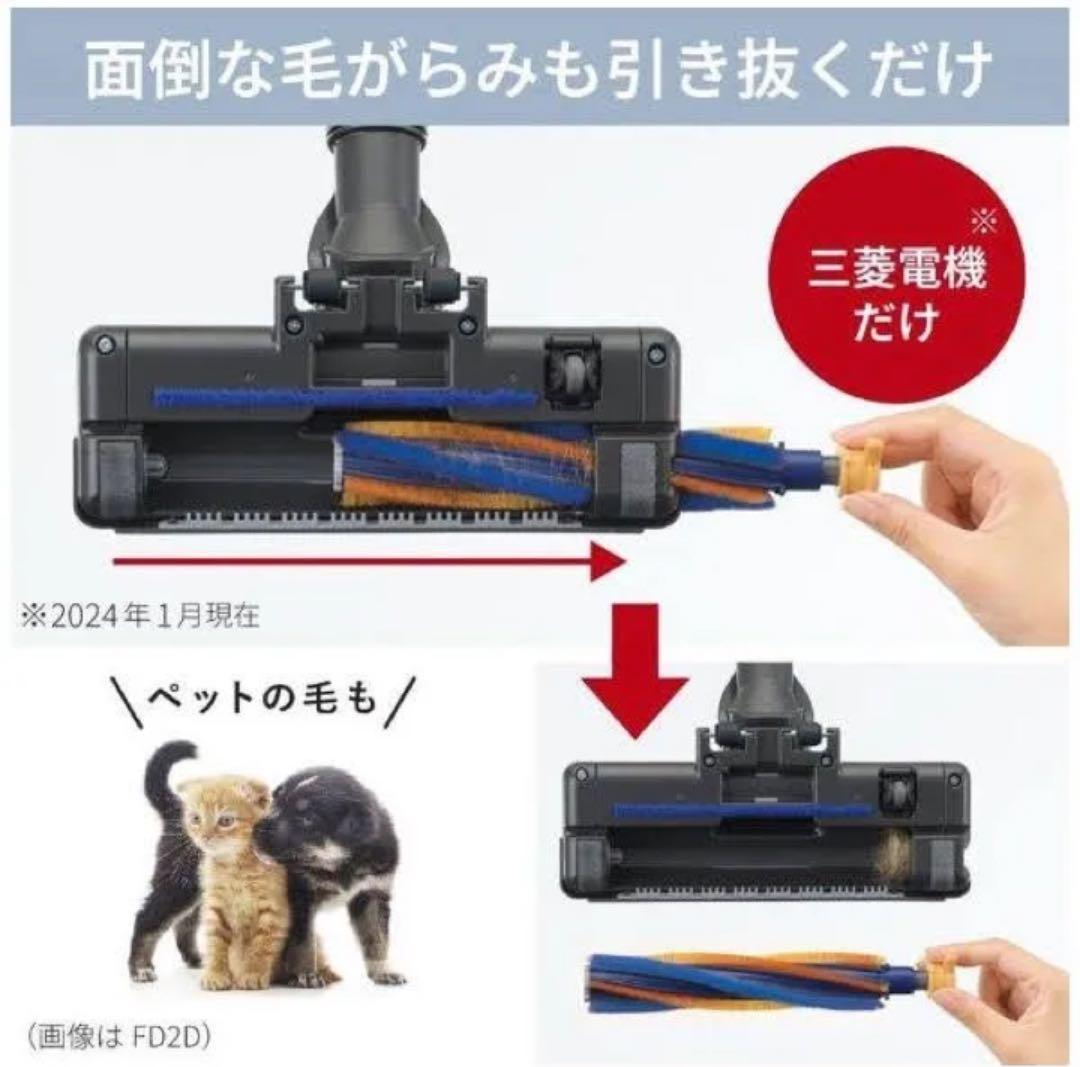 面倒な毛がらみも引き抜くだけ

※
三菱電機
だけ

※2024年1月現在

＼ペットの毛も／

（画像は FD2D）