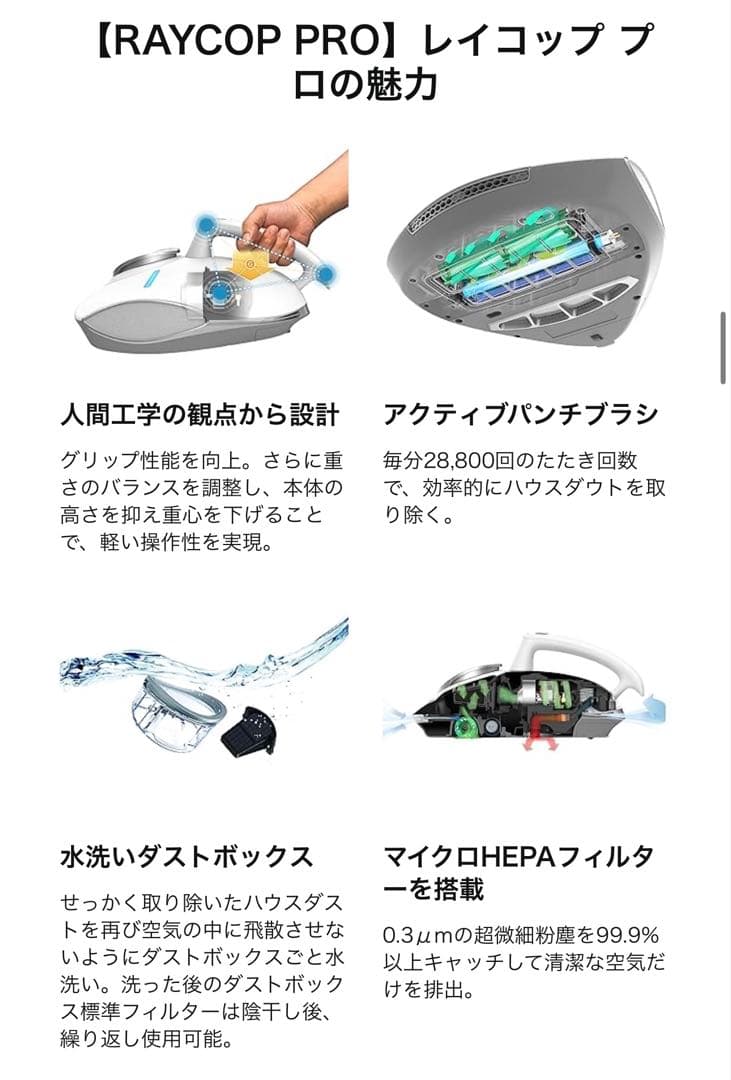 【RAYCOP PRO】レイコップ プロの魅力

人間工学の観点から設計

グリップ性能を向上。さらに重さのバランスを調整し、本体の高さを抑え重心を下げることで、軽い操作性を実現。

アクティブパンチブラシ

毎分28,800回のたたき回数で、効率的にハウスダウトを取り除く。

水洗いダストボックス

せっかく取り除いたハウスダストを再び空気の中に飛散させないようにダストボックスごと水洗い。洗った後のダストボックス標準フィルターは陰干し後、繰り返し使用可能。

マイクロHEPAフィルターを搭載

0.3μmの超微細粉塵を99.9%以上キャッチして清潔な空気だけを排出。